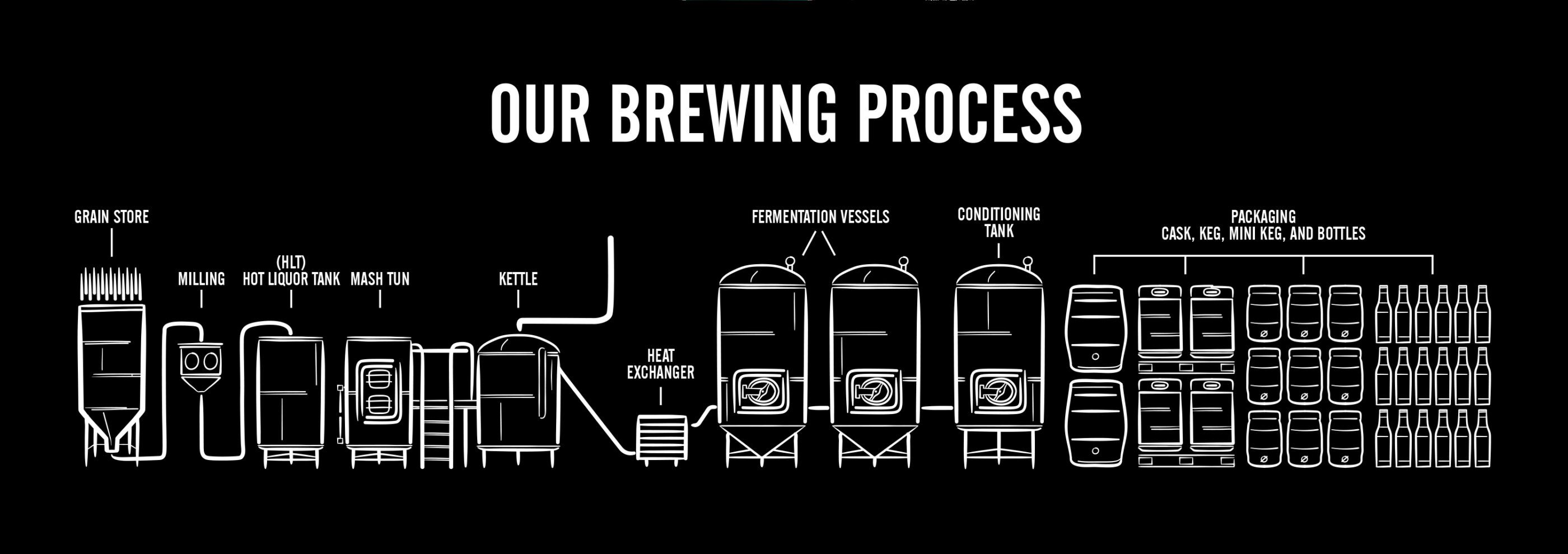 OUR BREWING PROCESS

GRAIN STORE

MILLING

(HLT)
HOT LIQUOR TANK

MASH TUN

KETTLE

HEAT
EXCHANGER

FERMENTATION VESSELS

CONDITIONING
TANK

PACKAGING
CASK, KEG, MINI KEG, AND BOTTLES